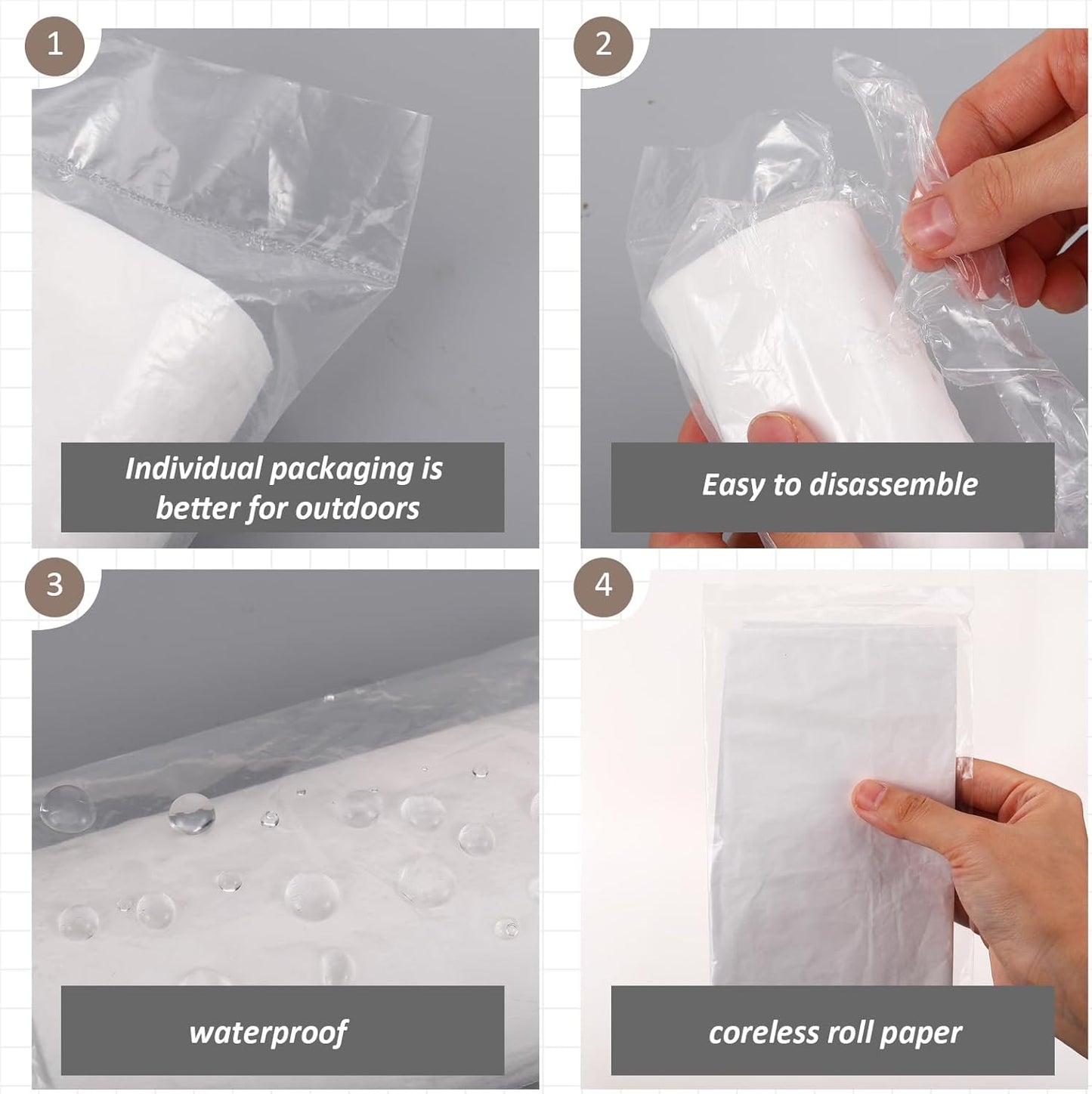 1

Individual packaging is better for outdoors

2

Easy to disassemble

3

waterproof

4

coreless roll paper