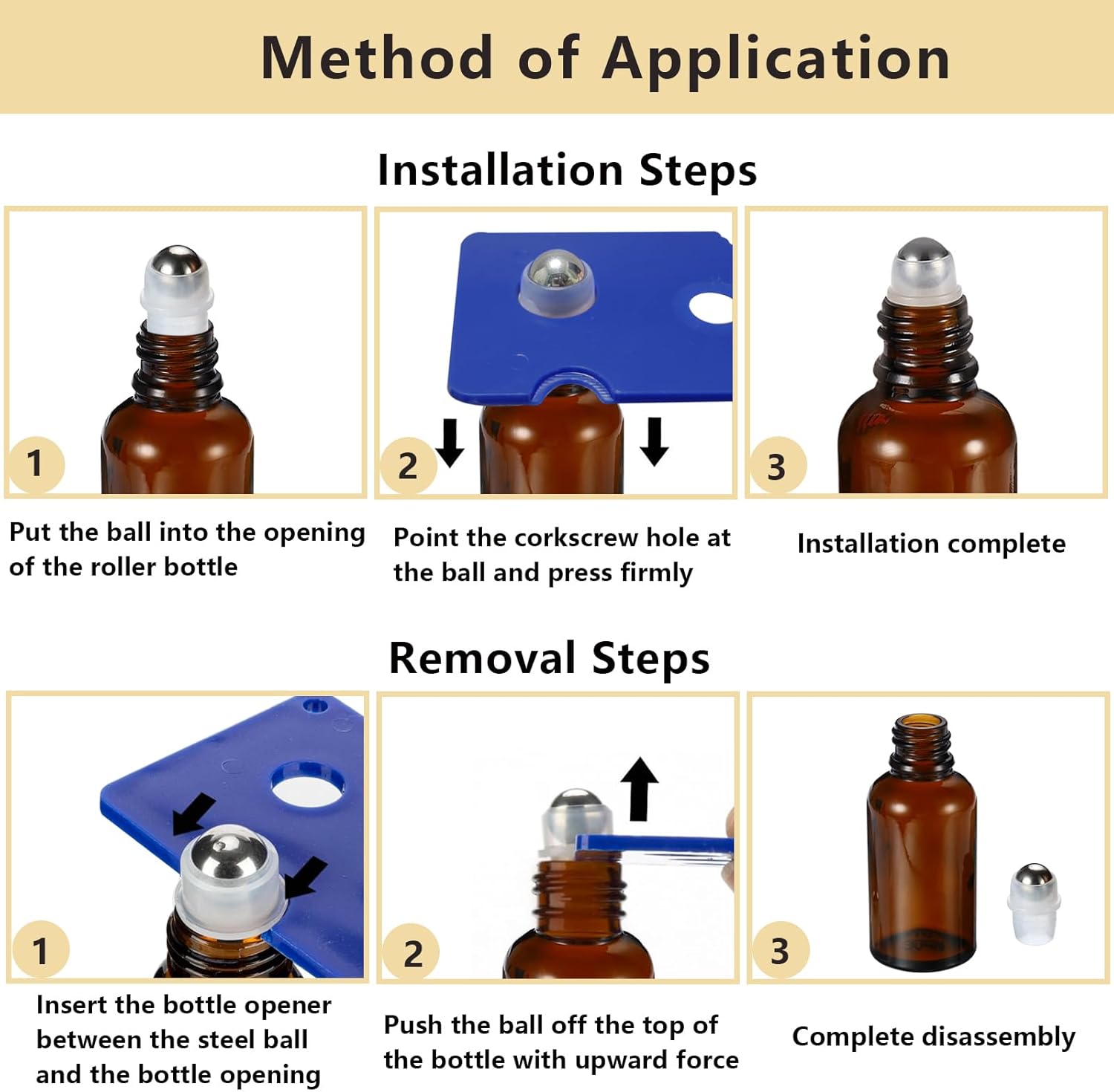 Method of Application

Installation Steps

1

Put the ball into the opening of the roller bottle

2

Point the corkscrew hole at the ball and press firmly

3

Installation complete

Removal Steps

1

Insert the bottle opener between the steel ball and the bottle opening

2

Push the ball off the top of the bottle with upward force

3

Complete disassembly