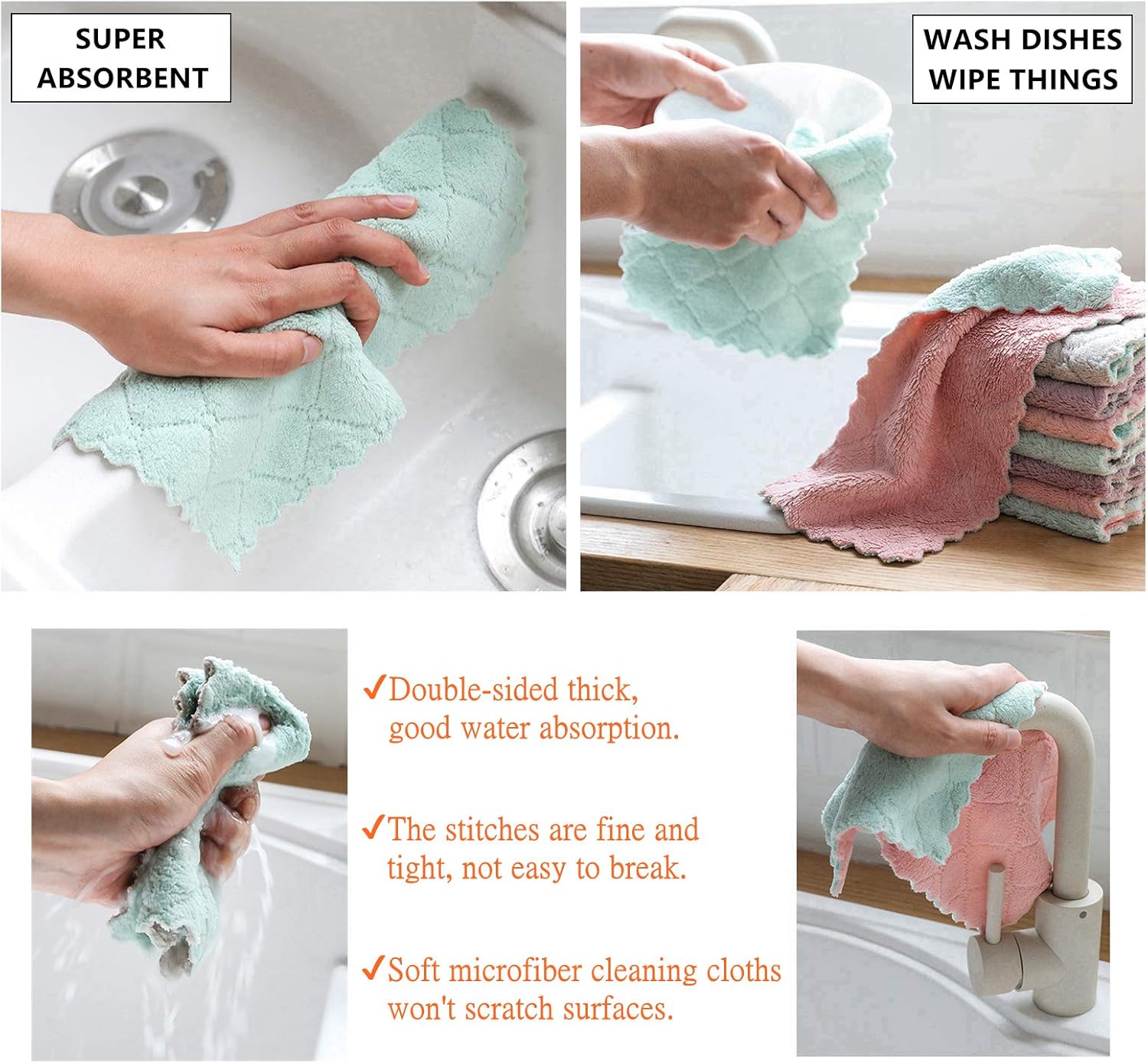 SUPER ABSORBENT

WASH DISHES WIPE THINGS

✓Double-sided thick, good water absorption.

✓The stitches are fine and tight, not easy to break.

✓Soft microfiber cleaning cloths won't scratch surfaces.